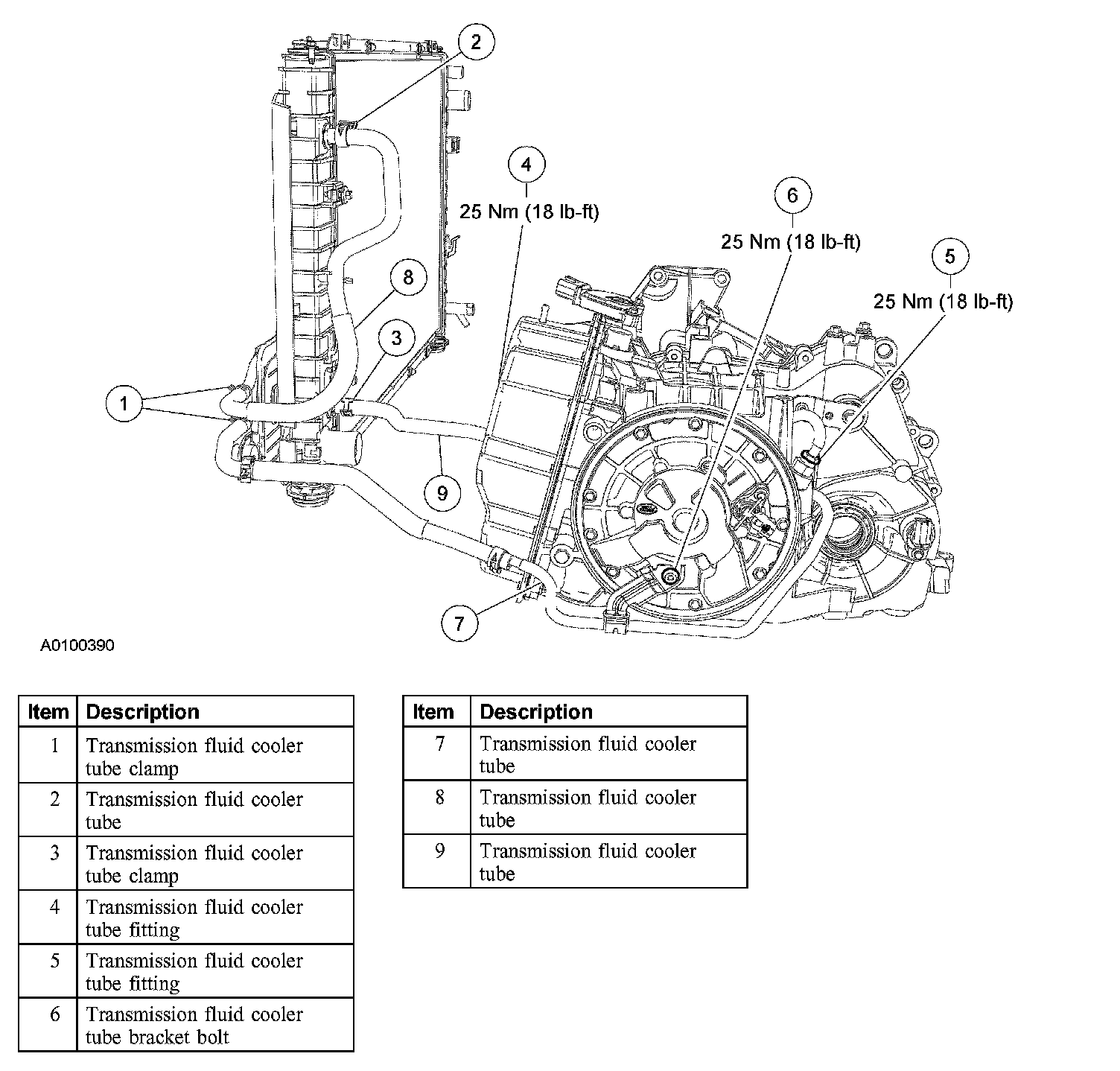 2

4
25 Nm (18 lb-ft)

6
25 Nm (18 lb-ft)

5
25 Nm (18 lb-ft)

8

3

1

9

7

A0100390

| Item | Description |
|---|---|
| 1 | Transmission fluid cooler tube clamp |
| 2 | Transmission fluid cooler tube |
| 3 | Transmission fluid cooler tube clamp |
| 4 | Transmission fluid cooler tube fitting |
| 5 | Transmission fluid cooler tube fitting |
| 6 | Transmission fluid cooler tube bracket bolt |

| Item | Description |
|---|---|
| 7 | Transmission fluid cooler tube |
| 8 | Transmission fluid cooler tube |
| 9 | Transmission fluid cooler tube |