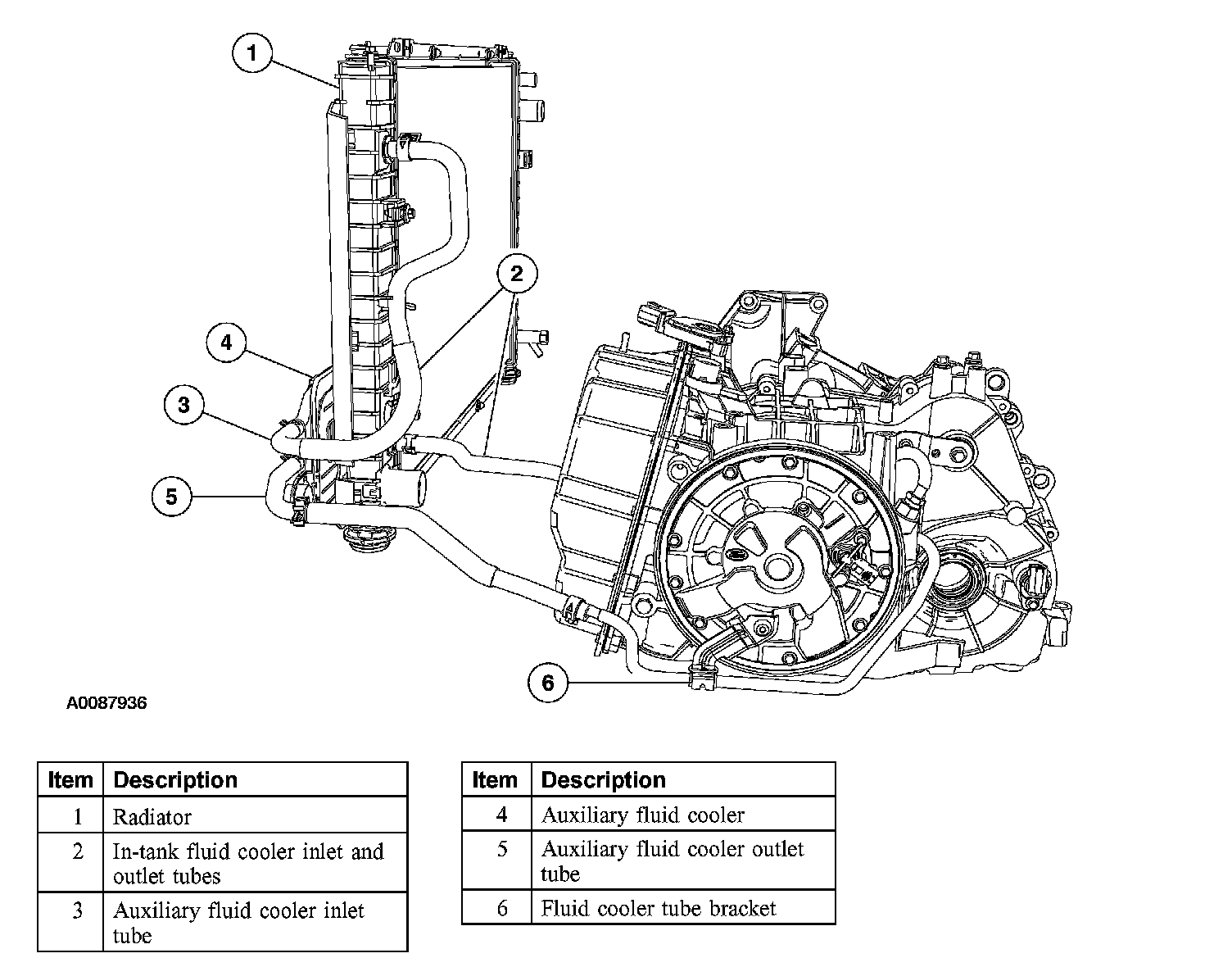 1
2
4
3
5
6

A0087936

| Item | Description |
|---|---|
| 1 | Radiator |
| 2 | In-tank fluid cooler inlet and outlet tubes |
| 3 | Auxiliary fluid cooler inlet tube |

| Item | Description |
|---|---|
| 4 | Auxiliary fluid cooler |
| 5 | Auxiliary fluid cooler outlet tube |
| 6 | Fluid cooler tube bracket |