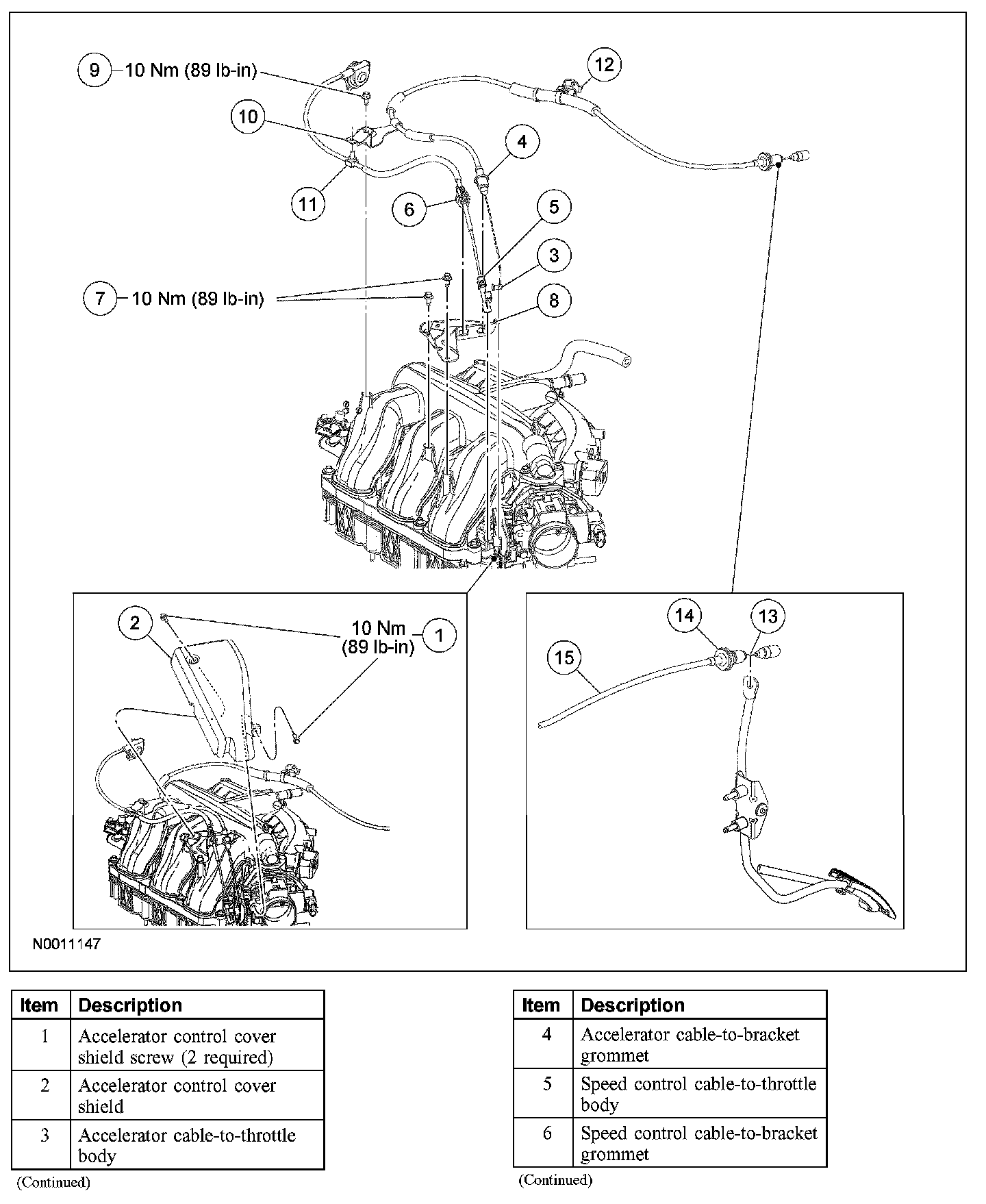 9 10 Nm (89 lb-in)

12

10

4

11

6

5

3

7 10 Nm (89 lb-in)

8

2

10 Nm (89 lb-in) 1

14

13

15

N0011147

| Item | Description |
|---|---|
| 1 | Accelerator control cover shield screw (2 required) |
| 2 | Accelerator control cover shield |
| 3 | Accelerator cable-to-throttle body |

(Continued)

| Item | Description |
|---|---|
| 4 | Accelerator cable-to-bracket grommet |
| 5 | Speed control cable-to-throttle body |
| 6 | Speed control cable-to-bracket grommet |

(Continued)