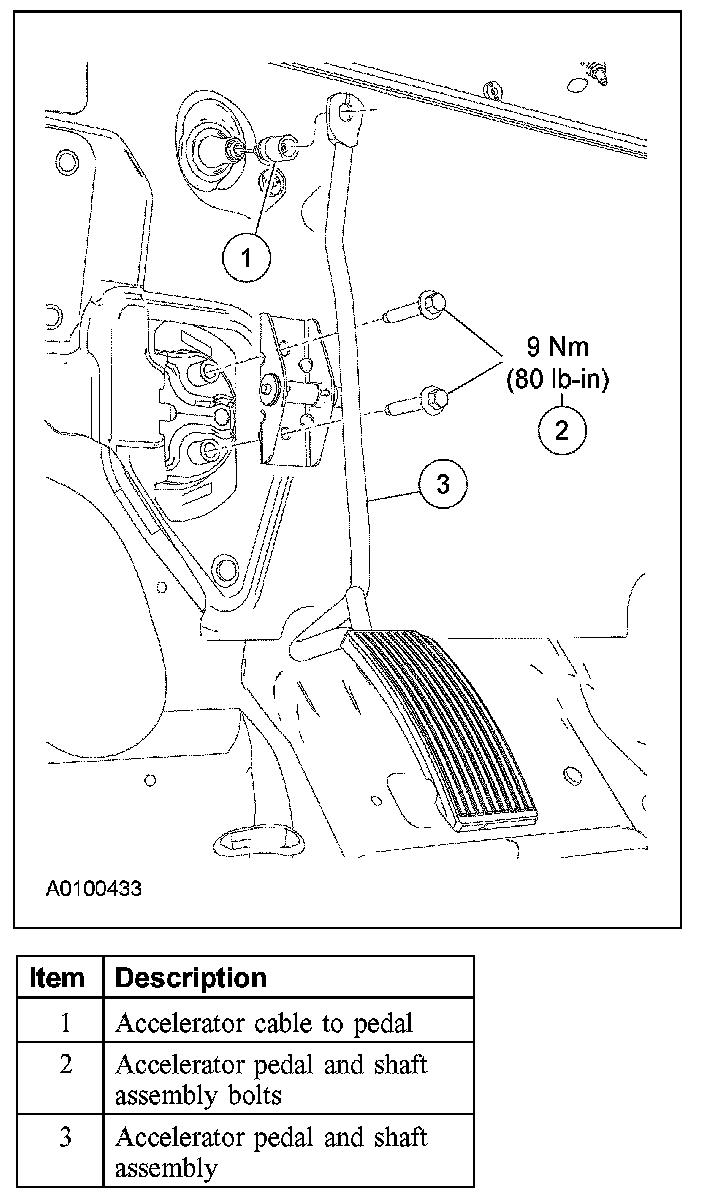 1

9 Nm
(80 lb-in)
2

3

A0100433

| Item | Description |
|---|---|
| 1 | Accelerator cable to pedal |
| 2 | Accelerator pedal and shaft assembly bolts |
| 3 | Accelerator pedal and shaft assembly |