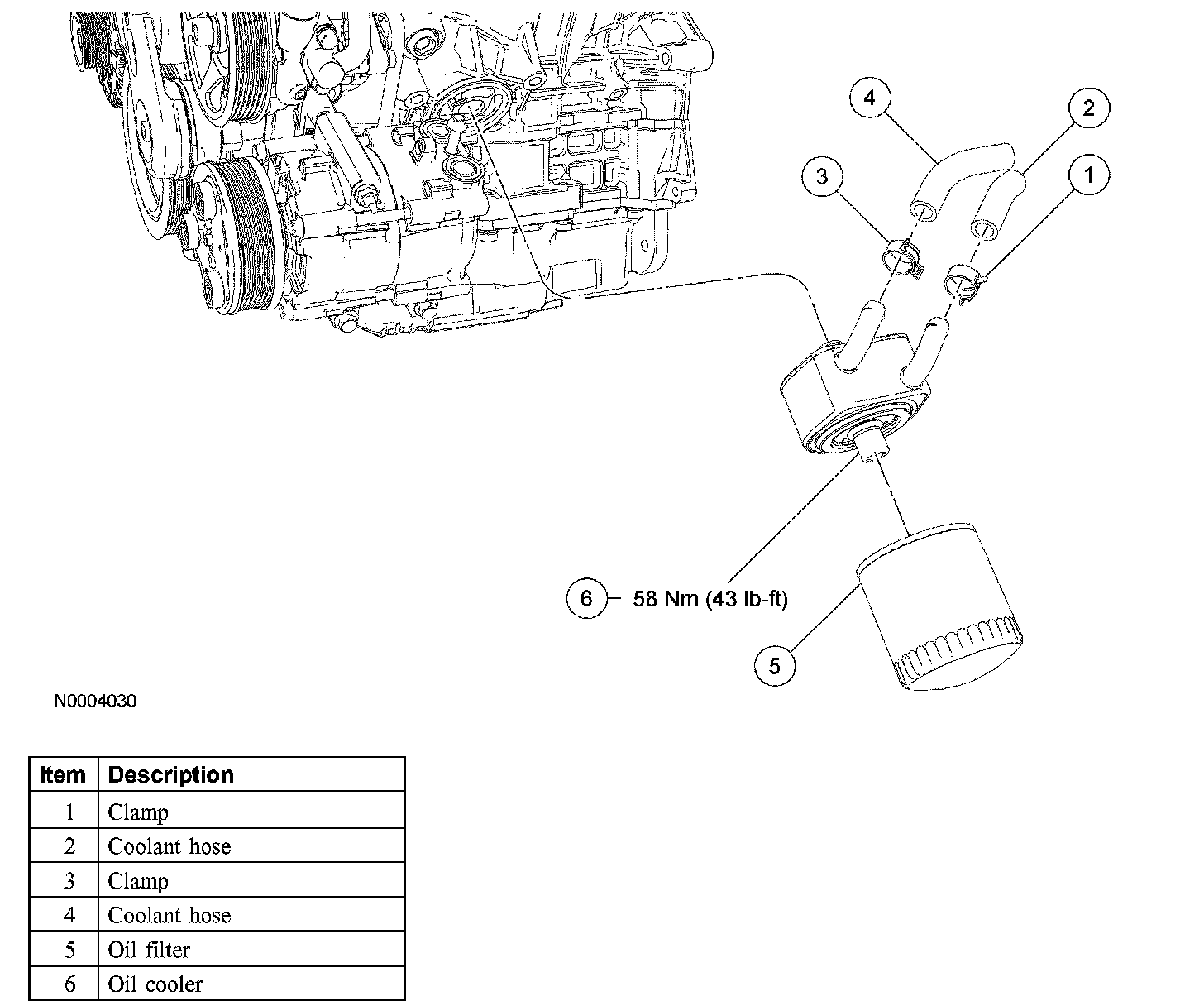 4

2

3

1

6 58 Nm (43 lb-ft)

5

N0004030

| Item | Description |
|---|---|
| 1 | Clamp |
| 2 | Coolant hose |
| 3 | Clamp |
| 4 | Coolant hose |
| 5 | Oil filter |
| 6 | Oil cooler |