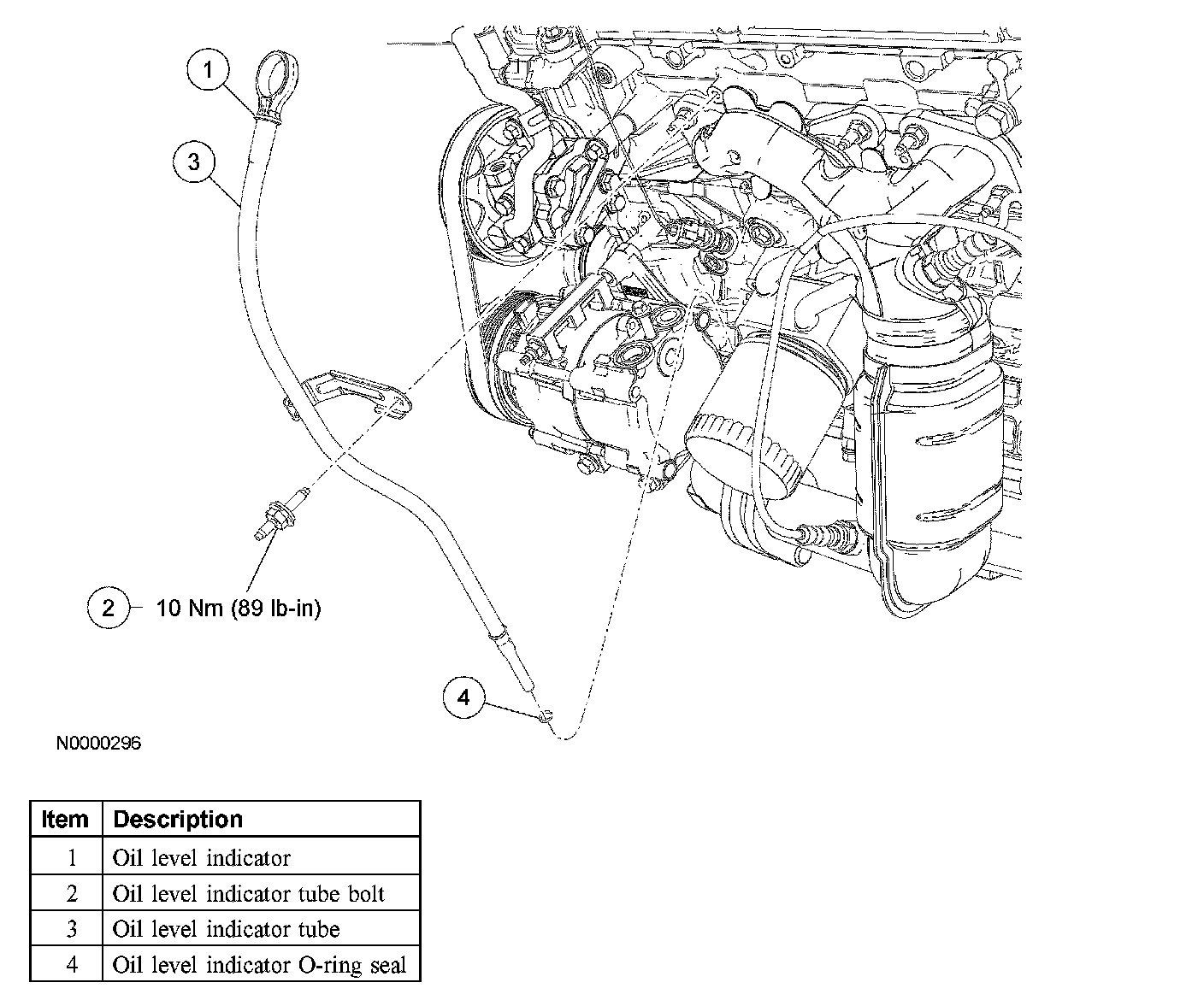 1

3

2 10 Nm (89 lb-in)

4

N0000296

| Item | Description |
|---|---|
| 1 | Oil level indicator |
| 2 | Oil level indicator tube bolt |
| 3 | Oil level indicator tube |
| 4 | Oil level indicator O-ring seal |