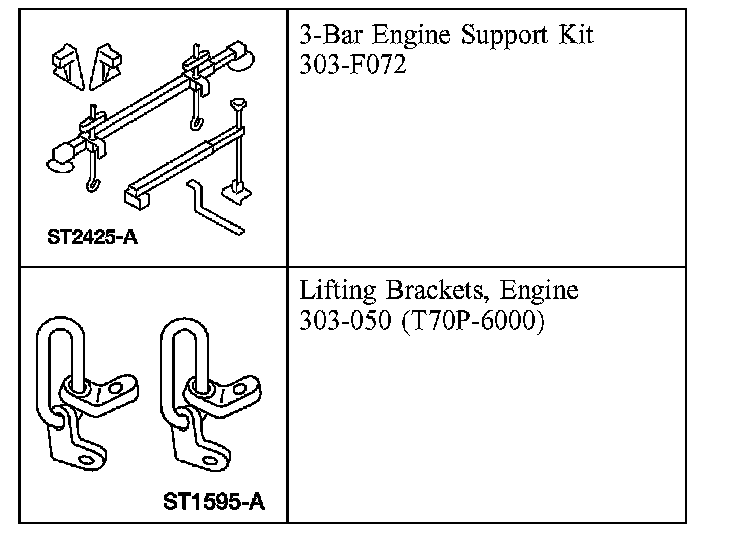 | ST2425-A | 3-Bar Engine Support Kit 303-F072 |
|---|---|
| ST1595-A | Lifting Brackets, Engine 303-050 (T70P-6000) |