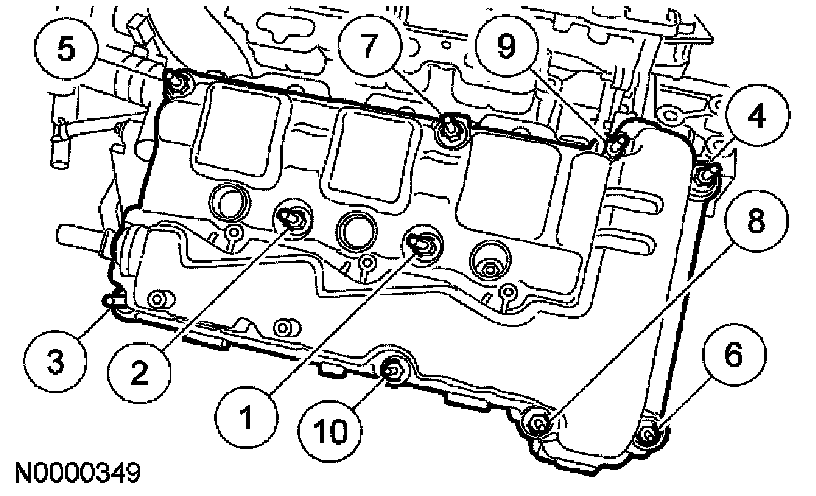 5
7
9
4
8
3
2
1
10
6
N0000349