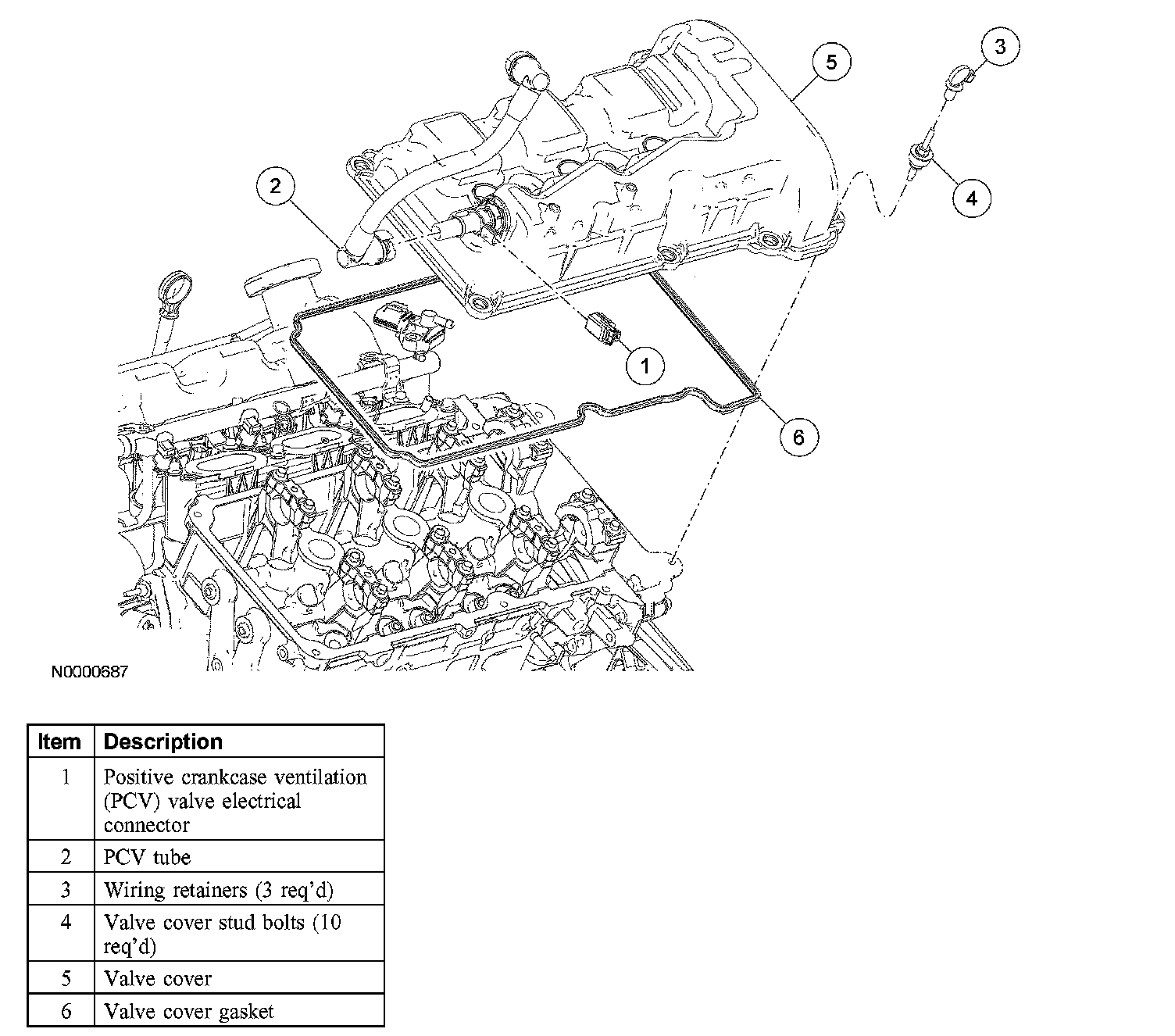 5
3
2
4
1
6
N0000687

| Item | Description |
|---|---|
| 1 | Positive crankcase ventilation (PCV) valve electrical connector |
| 2 | PCV tube |
| 3 | Wiring retainers (3 req'd) |
| 4 | Valve cover stud bolts (10 req'd) |
| 5 | Valve cover |
| 6 | Valve cover gasket |