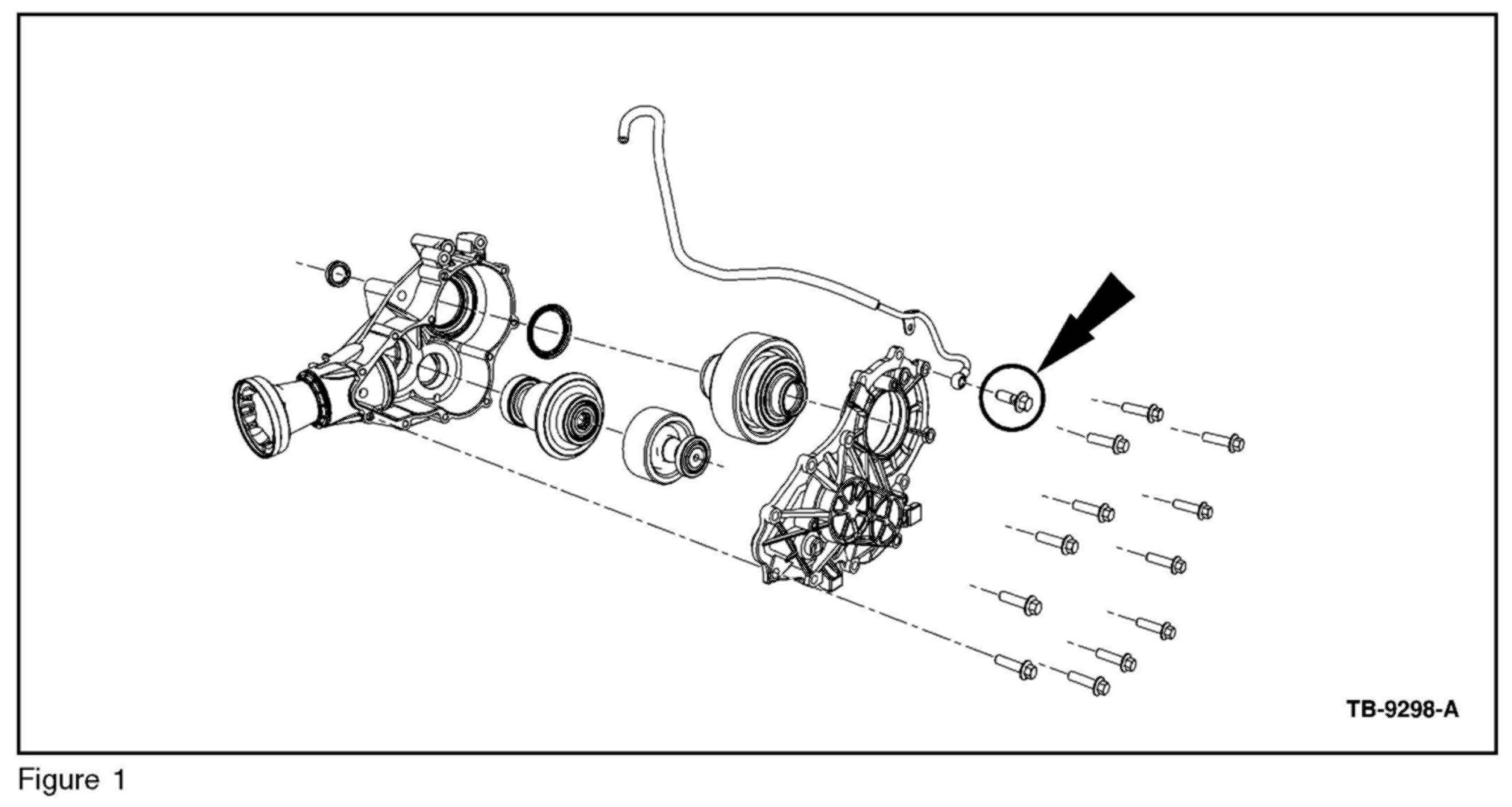 TB-9298-A

Figure 1