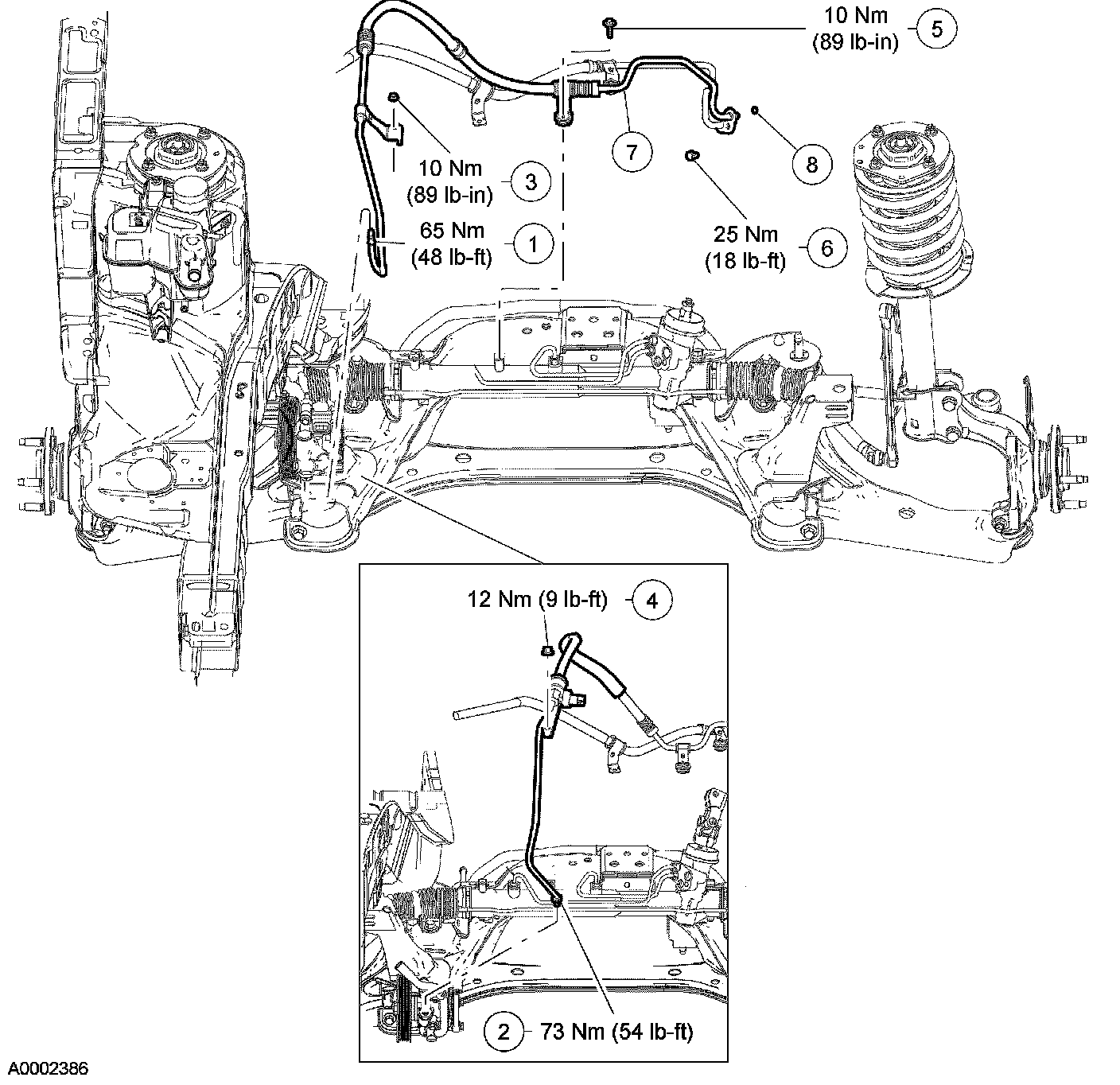 10 Nm
(89 lb-in) 5

7

8

10 Nm
(89 lb-in) 3

65 Nm
(48 lb-ft) 1

25 Nm
(18 lb-ft) 6

12 Nm (9 lb-ft) 4

2 73 Nm (54 lb-ft)

A0002386