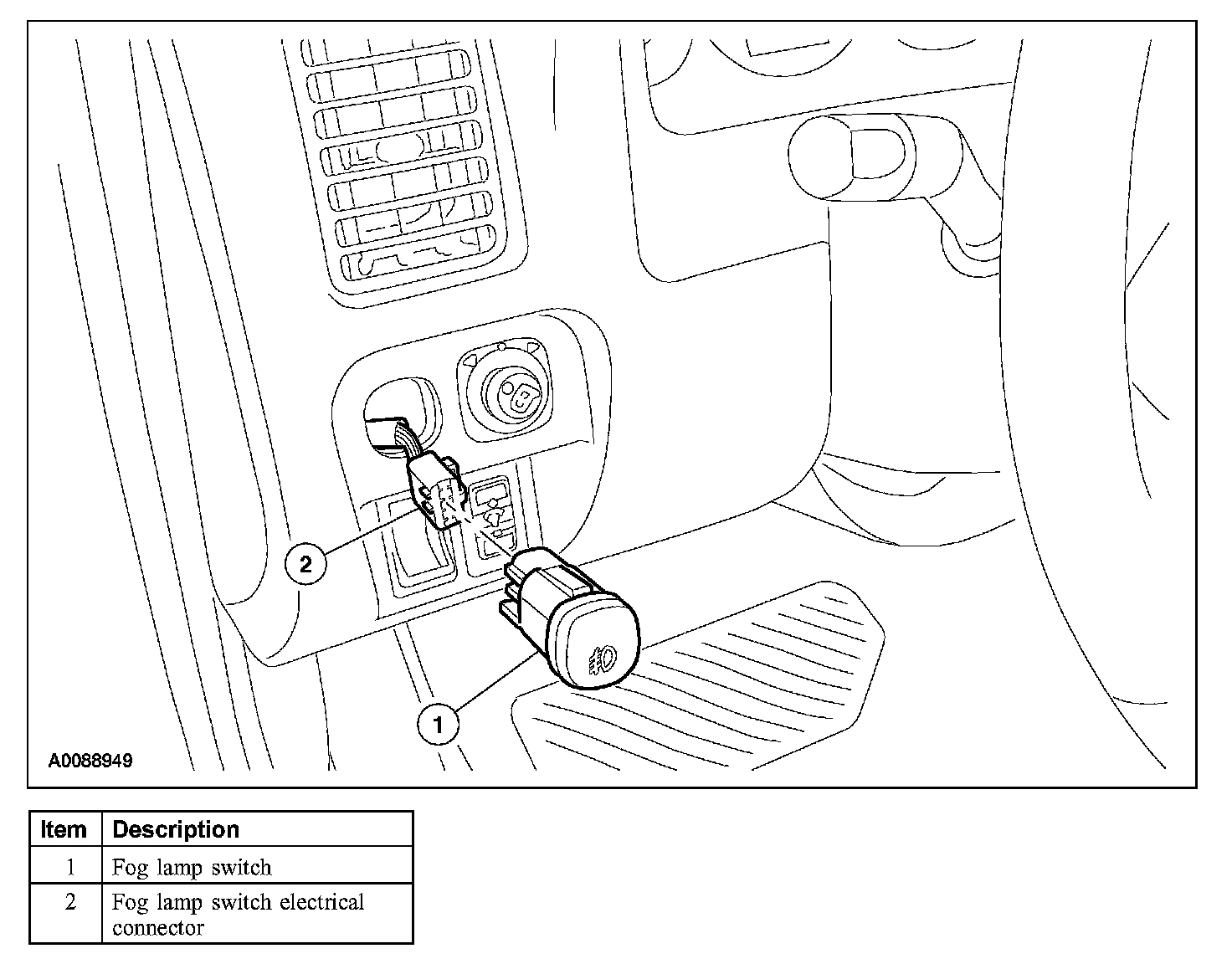 2

1

A0088949

| Item | Description |
|---|---|
| 1 | Fog lamp switch |
| 2 | Fog lamp switch electrical connector |