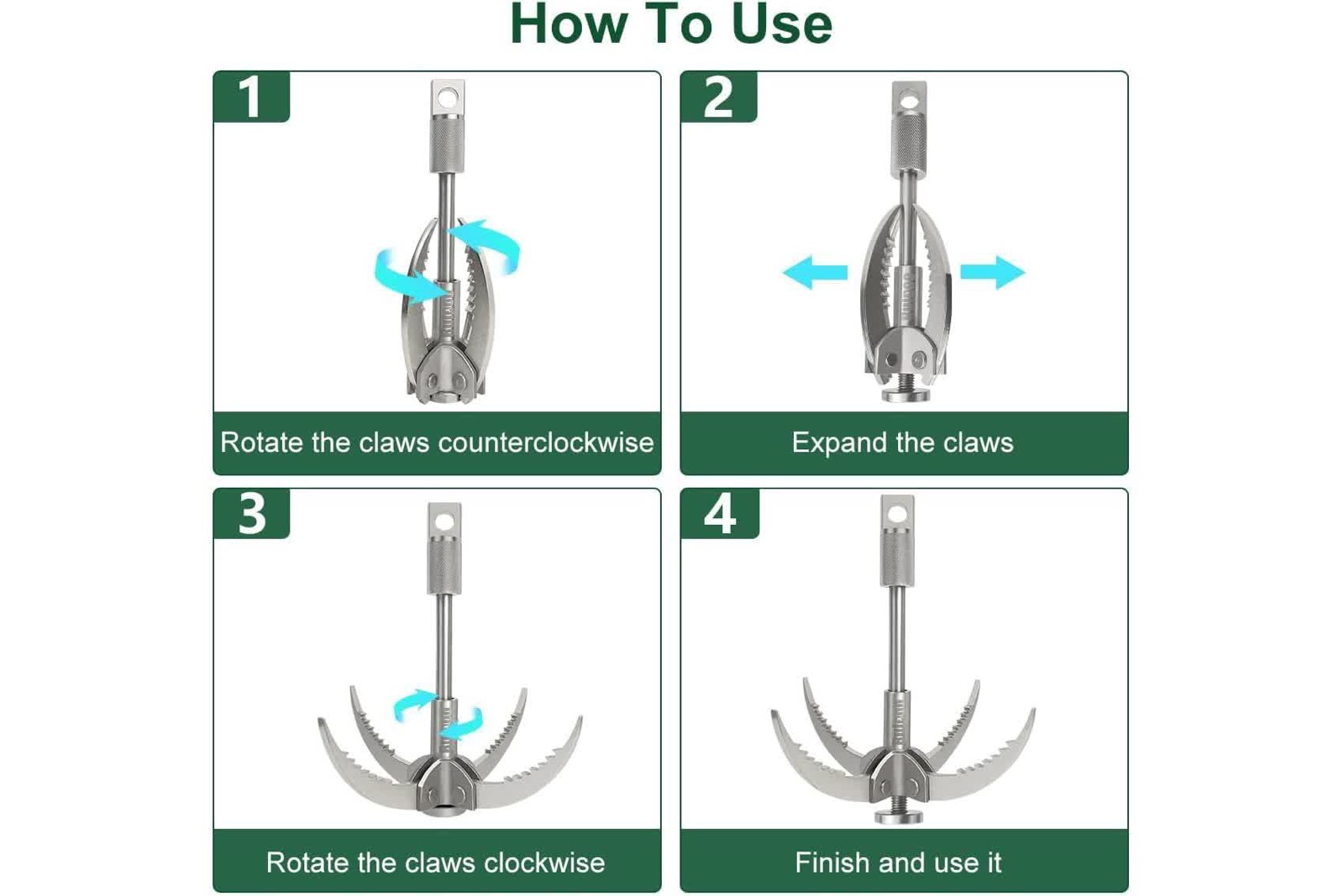 How To Use

1

Rotate the claws counterclockwise

2

Expand the claws

3

Rotate the claws clockwise

4

Finish and use it