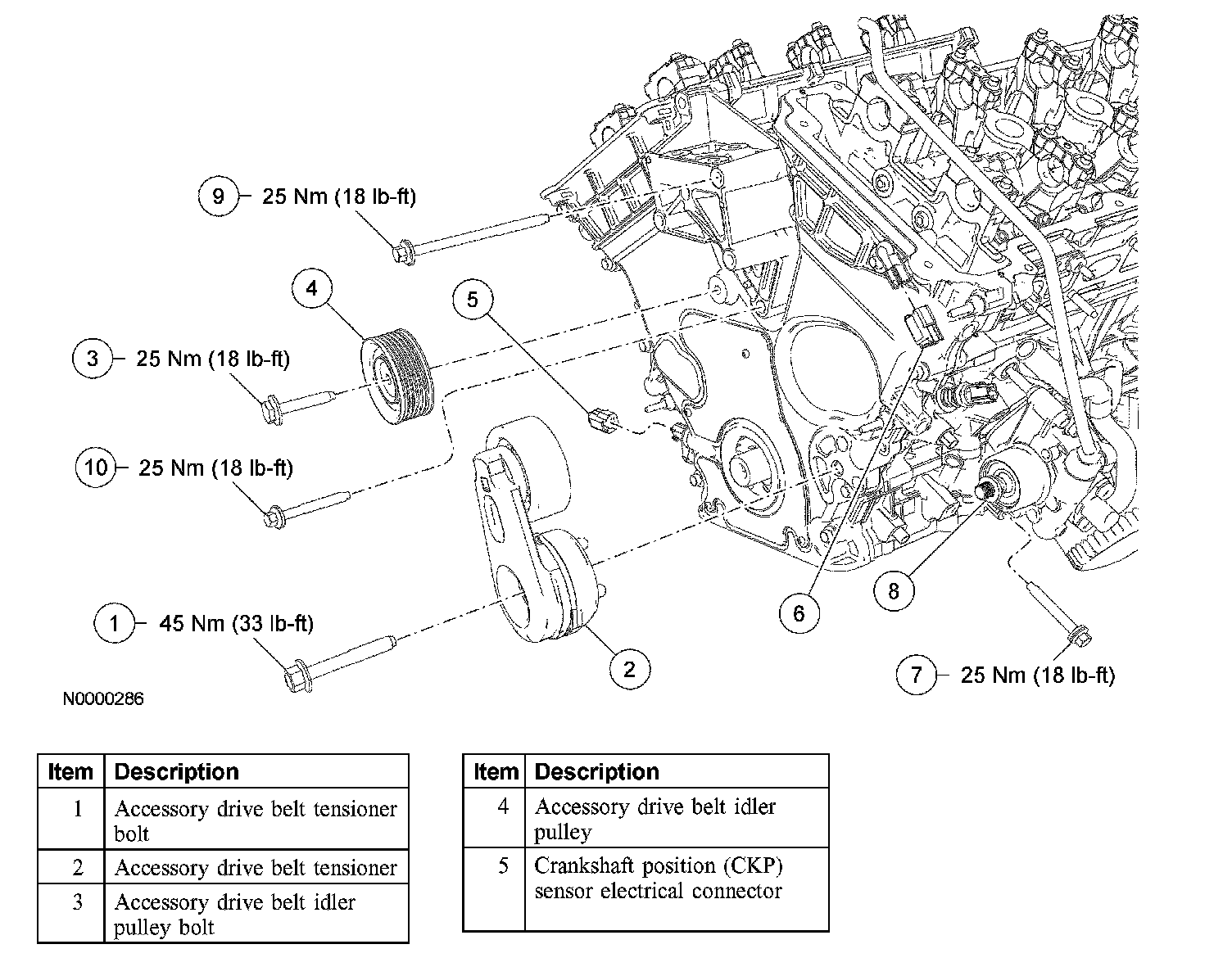 9 25 Nm (18 lb-ft)

4

5

3 25 Nm (18 lb-ft)

10 25 Nm (18 lb-ft)

1 45 Nm (33 lb-ft)

2

6

8

7 25 Nm (18 lb-ft)

N0000286

| Item | Description |
|---|---|
| 1 | Accessory drive belt tensioner bolt |
| 2 | Accessory drive belt tensioner |
| 3 | Accessory drive belt idler pulley bolt |

| Item | Description |
|---|---|
| 4 | Accessory drive belt idler pulley |
| 5 | Crankshaft position (CKP) sensor electrical connector |