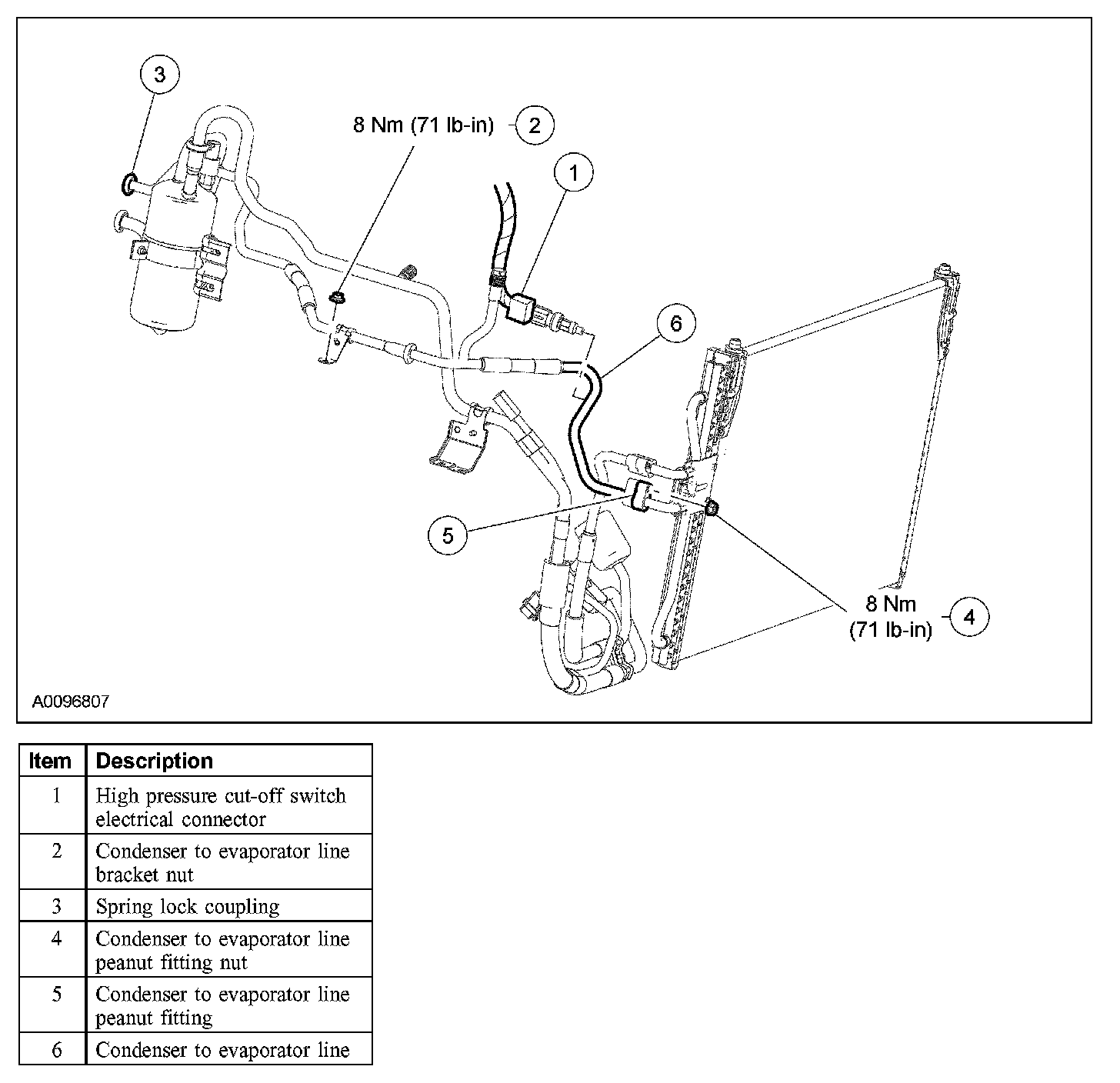 3

8 Nm (71 lb-in) 2

1

6

5

8 Nm (71 lb-in) 4

A0096807

| Item | Description |
|---|---|
| 1 | High pressure cut-off switch electrical connector |
| 2 | Condenser to evaporator line bracket nut |
| 3 | Spring lock coupling |
| 4 | Condenser to evaporator line peanut fitting nut |
| 5 | Condenser to evaporator line peanut fitting |
| 6 | Condenser to evaporator line |