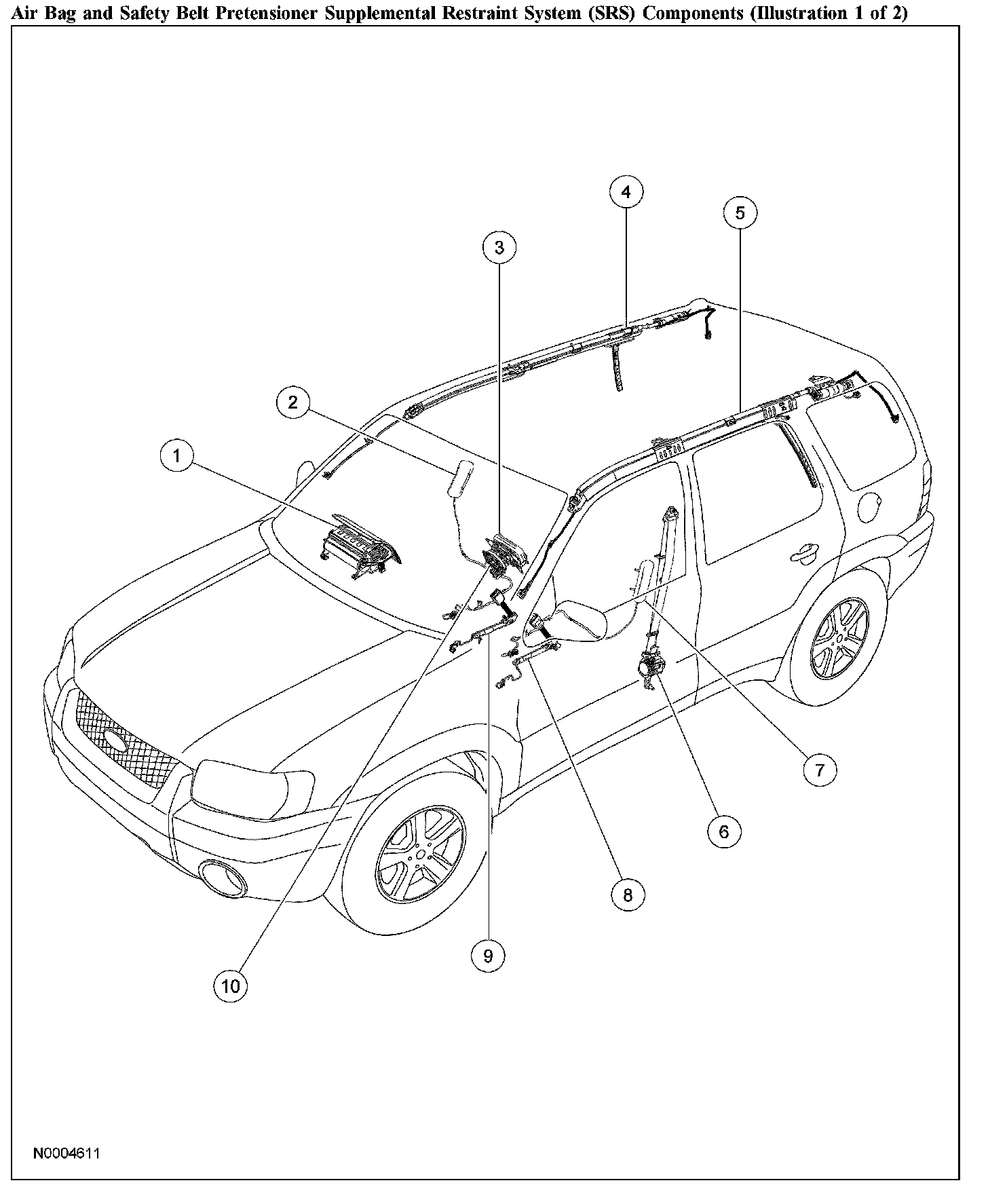 Air Bag and Safety Belt Pretensioner Supplemental Restraint System (SRS) Components (Illustration 1 of 2)

4
5
3
2
1
7
6
8
9
10

N0004611